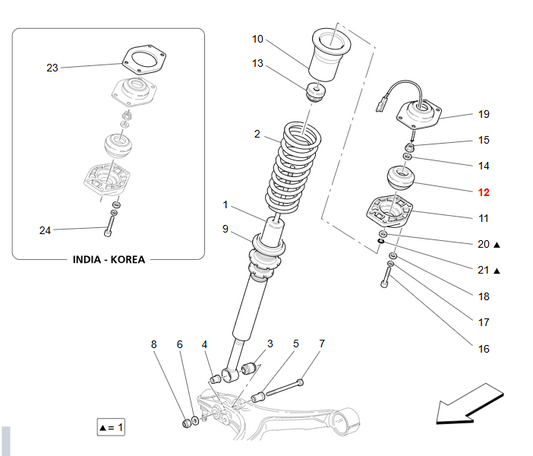 23

24

INDIA - KOREA

10

13

2

1

9

19

15

14

12

11

20 ▲

21 ▲

18

17

16

8

6

4

3

5

7

▲= 1